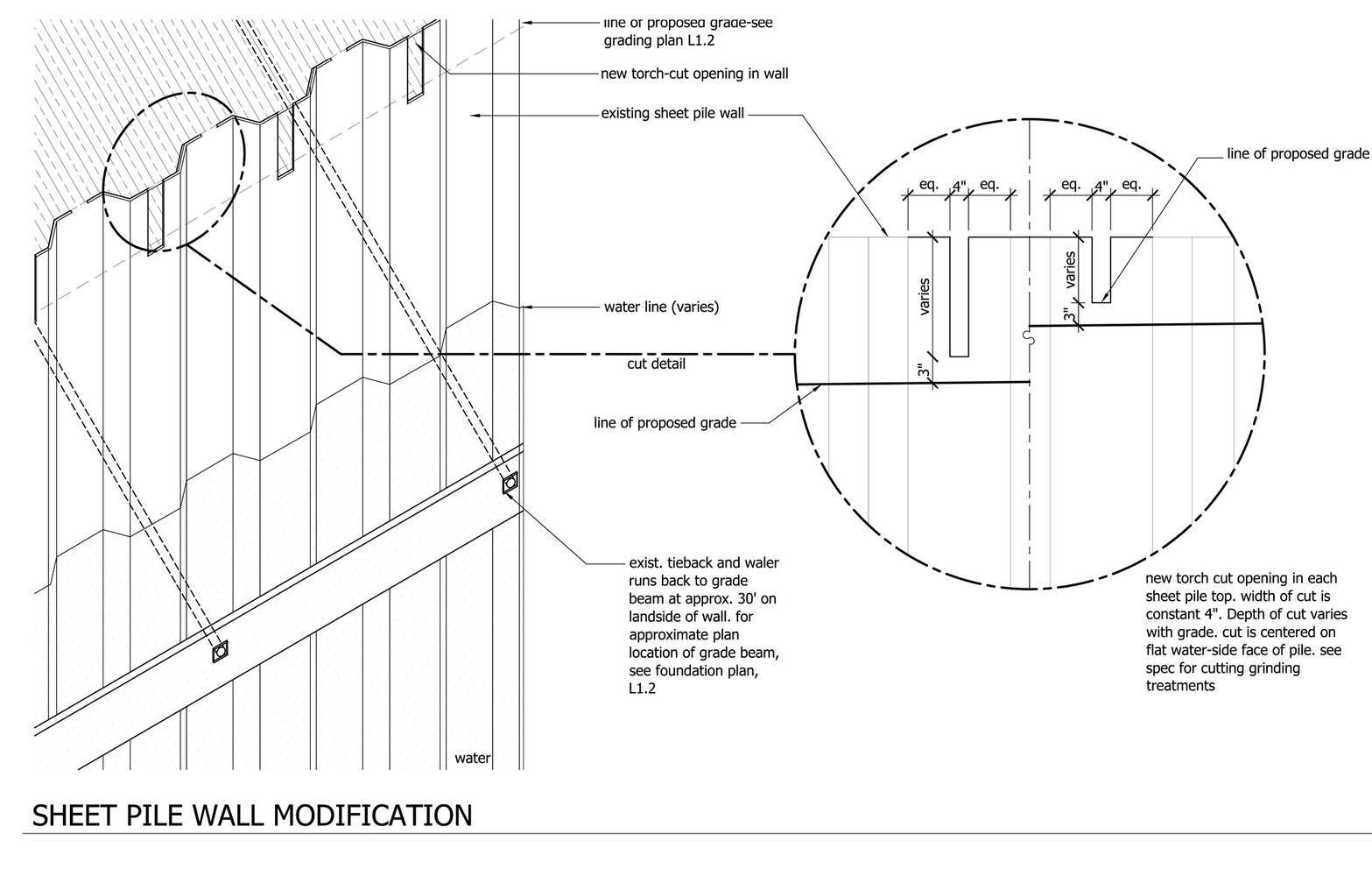 line of proposed grade-see grading plan L1.2

new torch-cut opening in wall

existing sheet pile wall

line of proposed grade

eq. 4" eq.

eq. 4" eq.

varies

varies

3"

3"

water line (varies)

cut detail

line of proposed grade

exist. tieback and waler runs back to grade beam at approx. 30' on landside of wall. for approximate plan location of grade beam, see foundation plan, L1.2

new torch cut opening in each sheet pile top. width of cut is constant 4". Depth of cut varies with grade. cut is centered on flat water-side face of pile. see spec for cutting grinding treatments

water

SHEET PILE WALL MODIFICATION